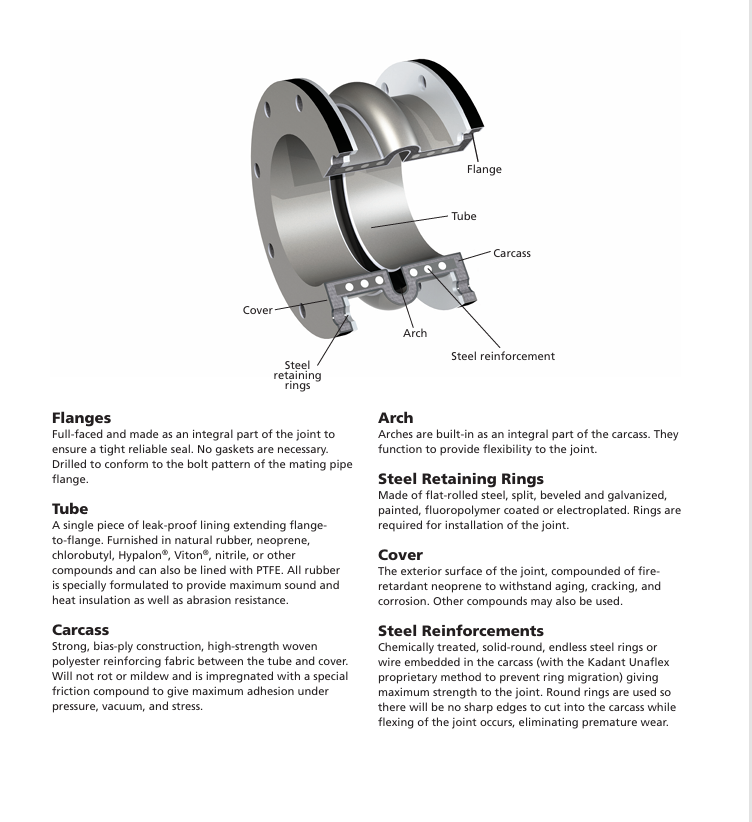 Flange

Tube

Carcass

Cover

Arch

Steel reinforcement

Steel retaining rings

**Flanges**
Full-faced and made as an integral part of the joint to ensure a tight reliable seal. No gaskets are necessary. Drilled to conform to the bolt pattern of the mating pipe flange.

**Tube**
A single piece of leak-proof lining extending flange-to-flange. Furnished in natural rubber, neoprene, chlorobutyl, Hypalon®, Viton®, nitrile, or other compounds and can also be lined with PTFE. All rubber is specially formulated to provide maximum sound and heat insulation as well as abrasion resistance.

**Carcass**
Strong, bias-ply construction, high-strength woven polyester reinforcing fabric between the tube and cover. Will not rot or mildew and is impregnated with a special friction compound to give maximum adhesion under pressure, vacuum, and stress.

**Arch**
Arches are built-in as an integral part of the carcass. They function to provide flexibility to the joint.

**Steel Retaining Rings**
Made of flat-rolled steel, split, beveled and galvanized, painted, fluoropolymer coated or electroplated. Rings are required for installation of the joint.

**Cover**
The exterior surface of the joint, compounded of fire-retardant neoprene to withstand aging, cracking, and corrosion. Other compounds may also be used.

**Steel Reinforcements**
Chemically treated, solid-round, endless steel rings or wire embedded in the carcass (with the Kadant Unaflex proprietary method to prevent ring migration) giving maximum strength to the joint. Round rings are used so there will be no sharp edges to cut into the carcass while flexing of the joint occurs, eliminating premature wear.